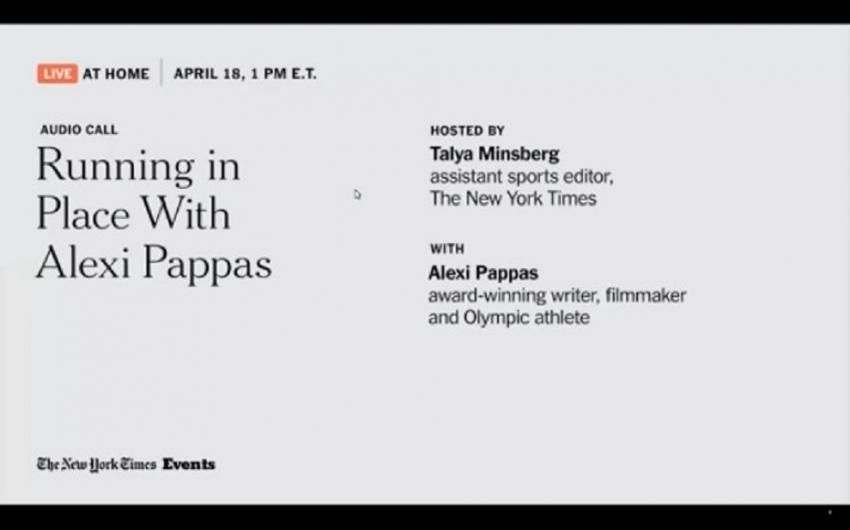 LIVE AT HOME APRIL 18, 1 PM E.T.

AUDIO CALL

Running in Place With Alexi Pappas

HOSTED BY

Talya Minsberg
assistant sports editor,
The New York Times

WITH

Alexi Pappas
award-winning writer, filmmaker
and Olympic athlete

The New York Times Events